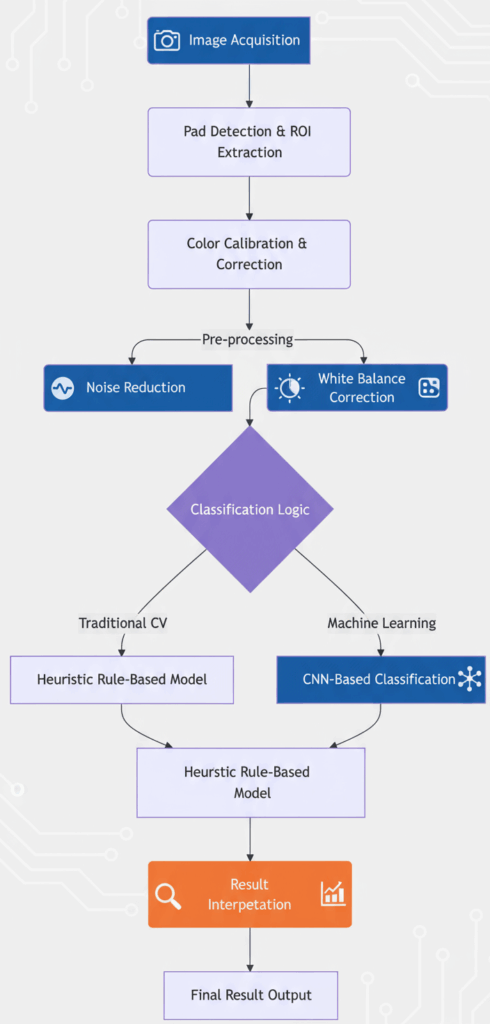 Image Acquisition

Pad Detection & ROI Extraction

Color Calibration & Correction

Pre-processing

Noise Reduction

White Balance Correction

Classification Logic

Traditional CV

Machine Learning

Heuristic Rule-Based Model

CNN-Based Classification

Heurstic Rule-Based Model

Result Interpetation

Final Result Output